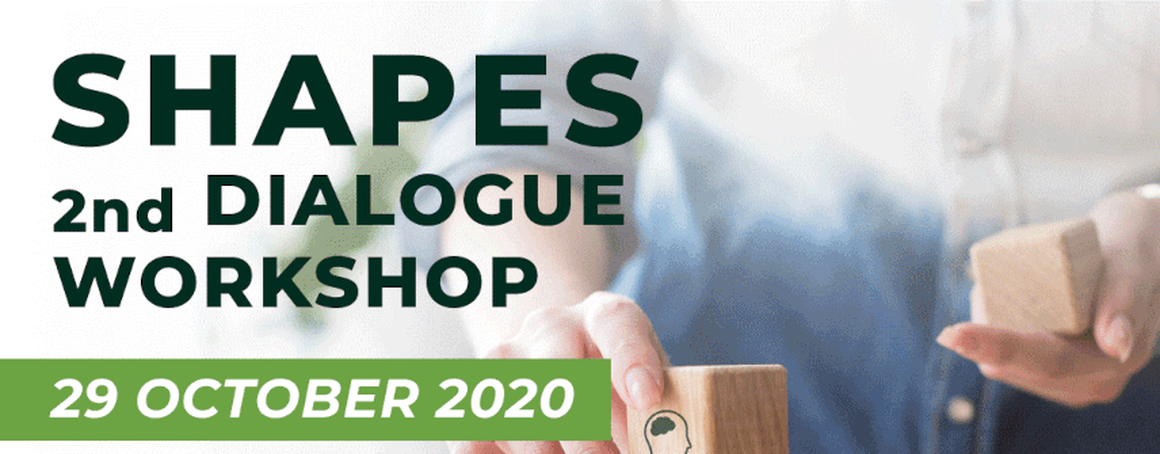 SHAPES
2nd DIALOGUE
WORKSHOP

29 OCTOBER 2020